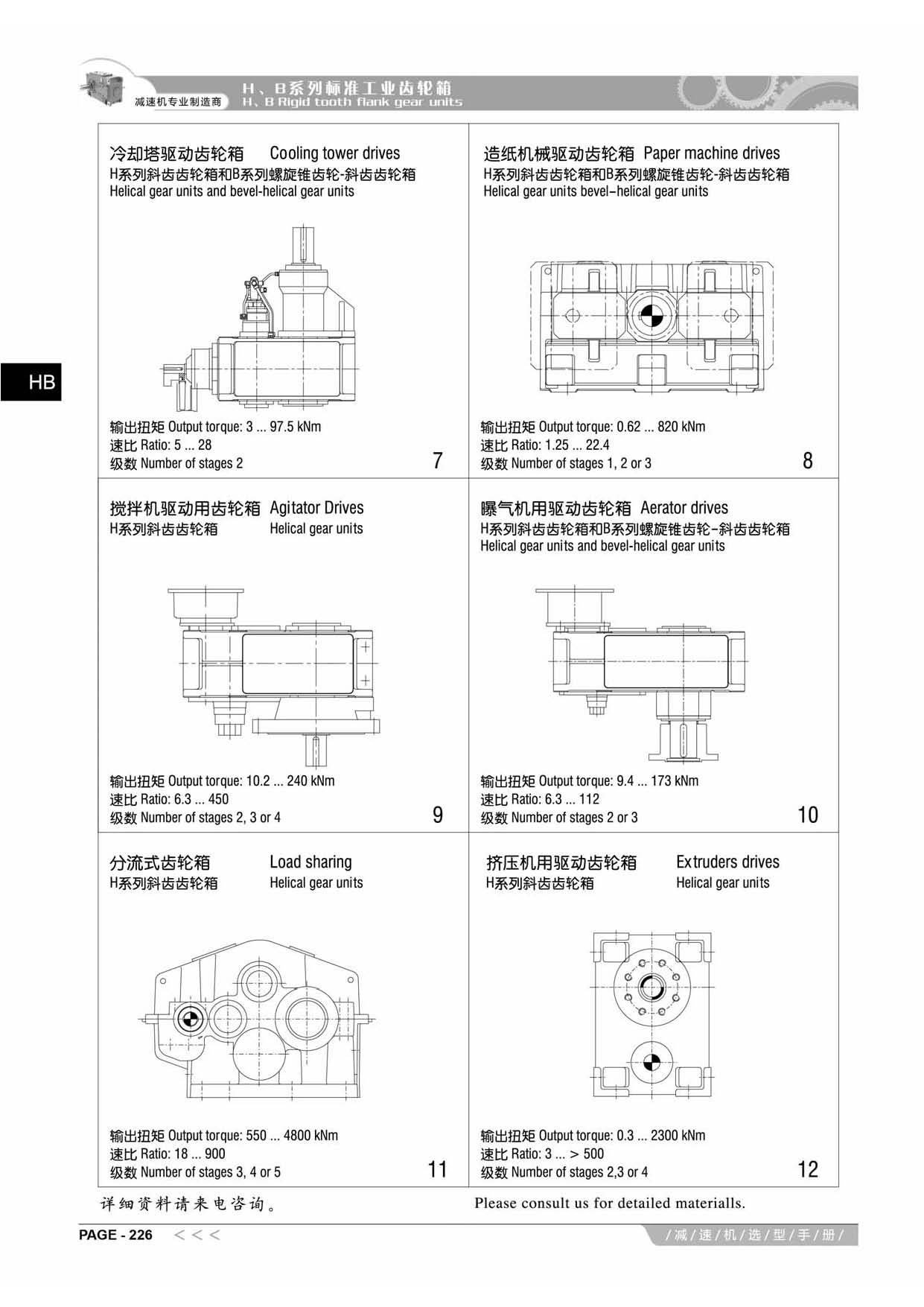 减速机专业制造商

H、B系列标准工业齿轮箱
H、B Rigid tooth flank gear units

HB

冷却塔驱动齿轮箱 Cooling tower drives
H系列斜齿齿轮箱和B系列螺旋锥齿轮-斜齿齿轮箱
Helical gear units and bevel-helical gear units

输出扭矩 Output torque: 3 ... 97.5 kNm
速比 Ratio: 5 ... 28
级数 Number of stages 2

7

造纸机械驱动齿轮箱 Paper machine drives
H系列斜齿齿轮箱和B系列螺旋锥齿轮-斜齿齿轮箱
Helical gear units bevel-helical gear units

输出扭矩 Output torque: 0.62 ... 820 kNm
速比 Ratio: 1.25 ... 22.4
级数 Number of stages 1, 2 or 3

8

搅拌机驱动用齿轮箱 Agitator Drives
H系列斜齿齿轮箱 Helical gear units

输出扭矩 Output torque: 10.2 ... 240 kNm
速比 Ratio: 6.3 ... 450
级数 Number of stages 2, 3 or 4

9

曝气机用驱动齿轮箱 Aerator drives
H系列斜齿齿轮箱和B系列螺旋锥齿轮-斜齿齿轮箱
Helical gear units and bevel-helical gear units

输出扭矩 Output torque: 9.4 ... 173 kNm
速比 Ratio: 6.3 ... 112
级数 Number of stages 2 or 3

10

分流式齿轮箱 Load sharing
H系列斜齿齿轮箱 Helical gear units

输出扭矩 Output torque: 550 ... 4800 kNm
速比 Ratio: 18 ... 900
级数 Number of stages 3, 4 or 5

11

挤压机用驱动齿轮箱 Extruders drives
H系列斜齿齿轮箱 Helical gear units

输出扭矩 Output torque: 0.3 ... 2300 kNm
速比 Ratio: 3 ... > 500
级数 Number of stages 2,3 or 4

12

详细资料请来电咨询。 Please consult us for detailed materialls.

PAGE - 226 <<<

/减/速/机/选/型/手/册/